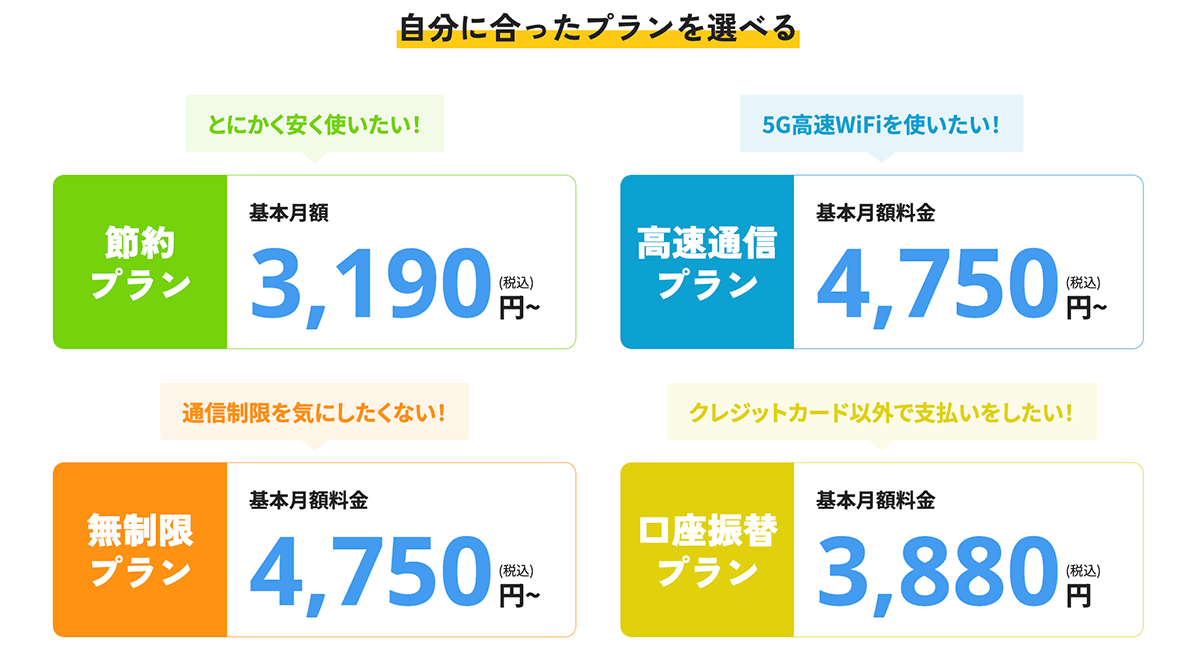 自分に合ったプランを選べる

とにかく安く使いたい!

節約
プラン

基本月額

3,190

(税込)
円~

5G高速WiFiを使いたい!

高速通信
プラン

基本月額料金

4,750

(税込)
円~

通信制限を気にしたくない!

無制限
プラン

基本月額料金

4,750

(税込)
円~

クレジットカード以外で支払いをしたい!

口座振替
プラン

基本月額料金

3,880

(税込)
円